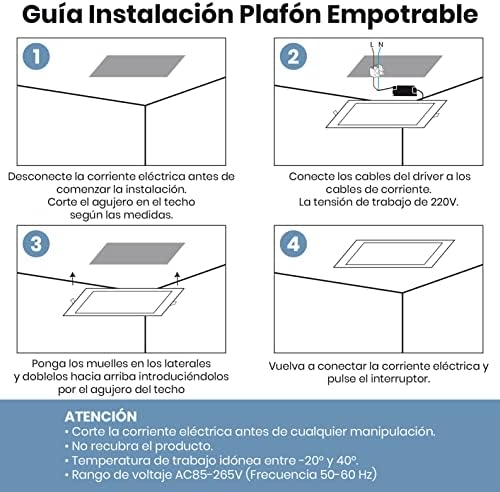 Guía Instalación Plafón Empotrable

1

Desconecte la corriente eléctrica antes de comenzar la instalación.
Corte el agujero en el techo según las medidas.

2

L N

Conecte los cables del driver a los cables de corriente.
La tensión de trabajo de 220V.

3

Ponga los muelles en los laterales y doblelos hacia arriba introduciéndolos por el agujero del techo

4

Vuelva a conectar la corriente eléctrica y pulse el interruptor.

ATENCIÓN
• Corte la corriente eléctrica antes de cualquier manipulación.
• No recubra el producto.
• Temperatura de trabajo idónea entre -20° y 40°.
• Rango de voltaje AC85-265V (Frecuencia 50-60 Hz)