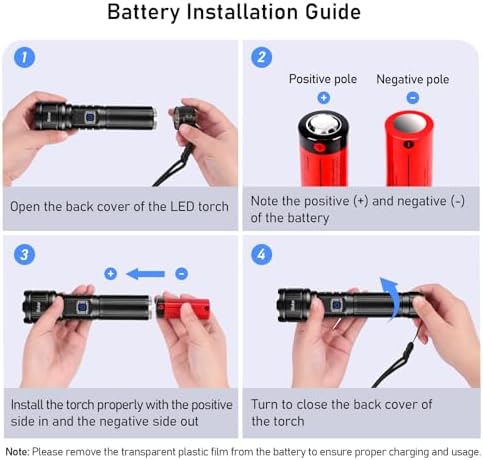 Battery Installation Guide

1

Open the back cover of the LED torch

2

Positive pole

+

Negative pole

-

Note the positive (+) and negative (-) of the battery

3

+

-

Install the torch properly with the positive side in and the negative side out

4

Turn to close the back cover of the torch

Note: Please remove the transparent plastic film from the battery to ensure proper charging and usage.